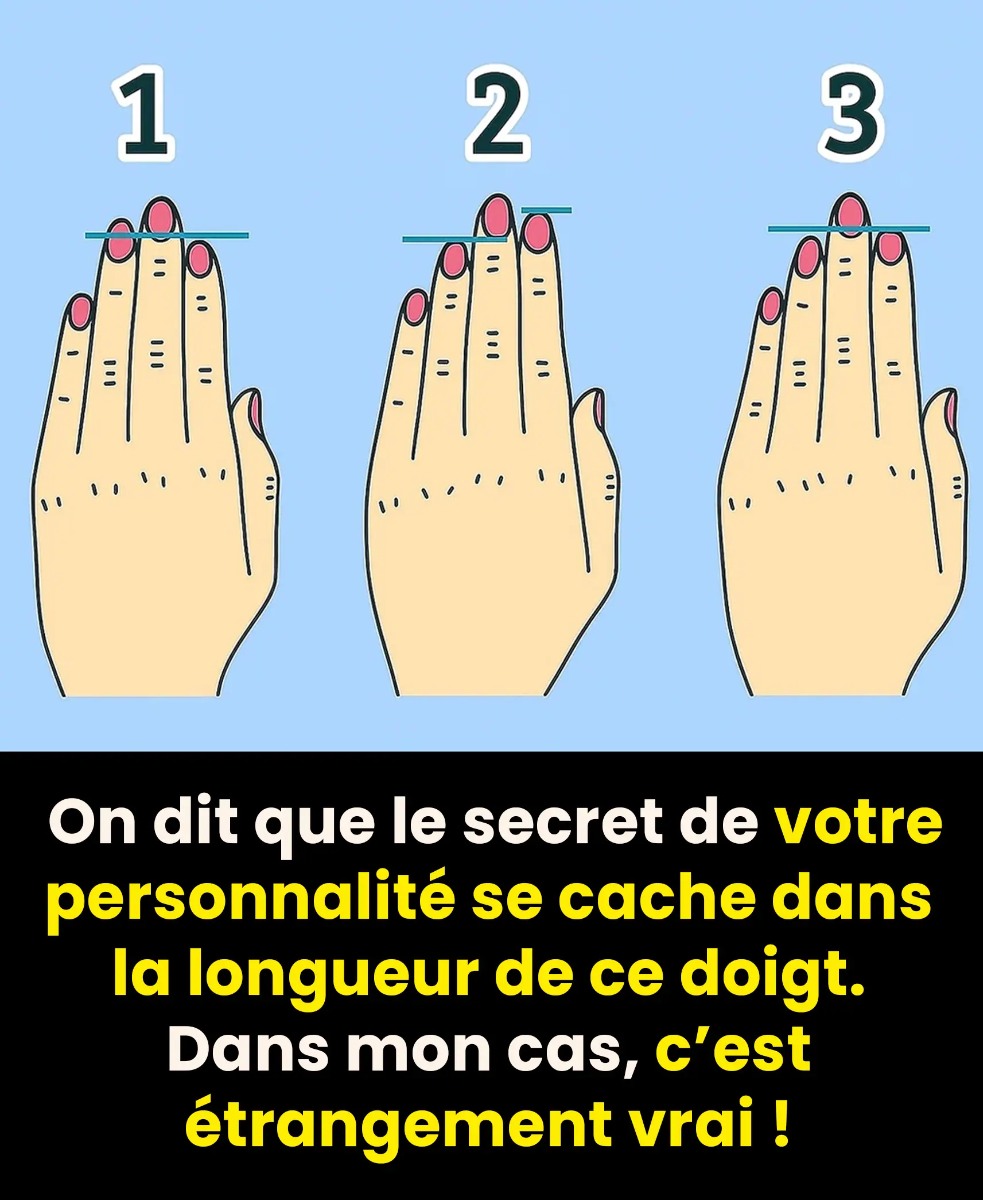 1 2 3

On dit que le secret de votre personnalité se cache dans la longueur de ce doigt. Dans mon cas, c’est étrangement vrai !